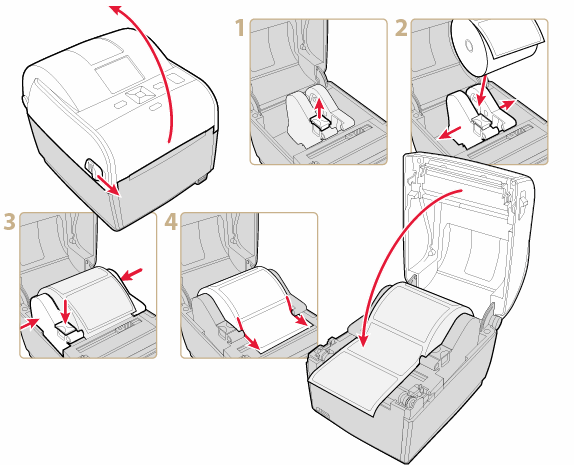 1
2
3
4